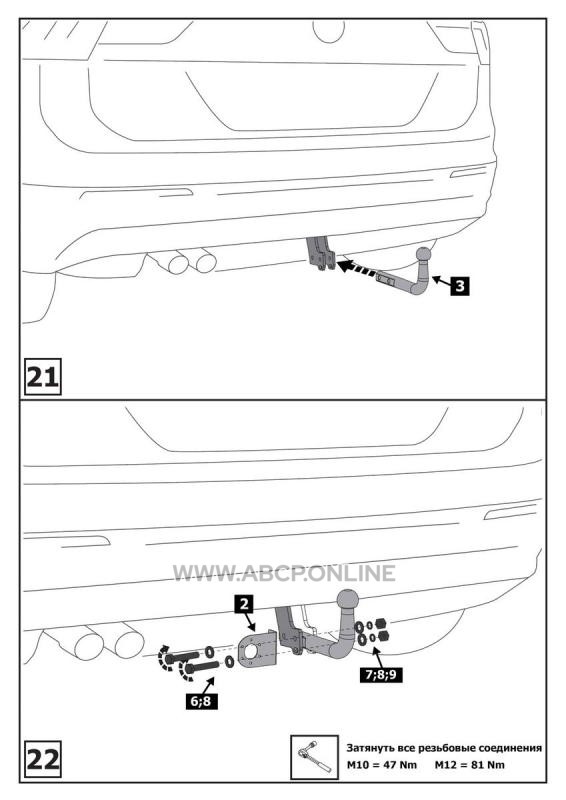 3

21

WWW.ABCP.ONLINE

2

6;8

7;8;9

22

Затянуть все резьбовые соединения
M10 = 47 Nm M12 = 81 Nm